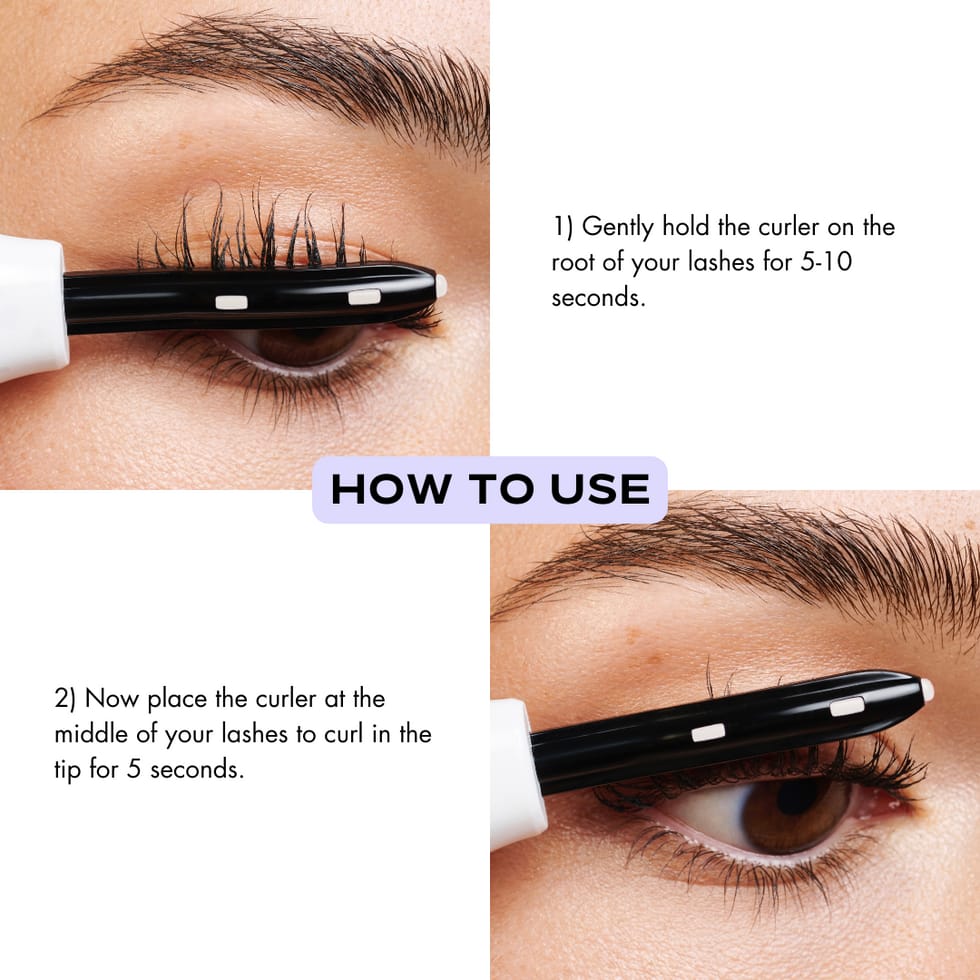 1) Gently hold the curler on the root of your lashes for 5-10 seconds.

HOW TO USE

2) Now place the curler at the middle of your lashes to curl in the tip for 5 seconds.