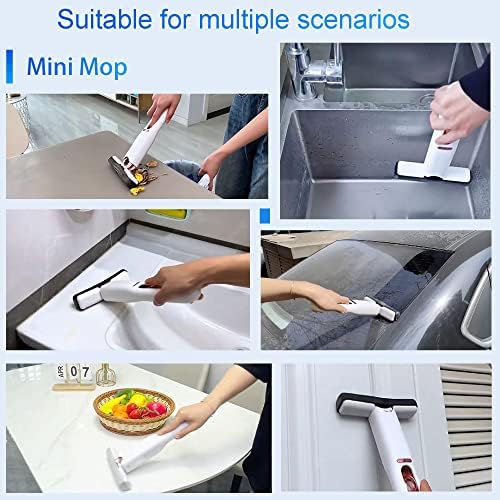 Suitable for multiple scenarios

Mini Mop

APR 07